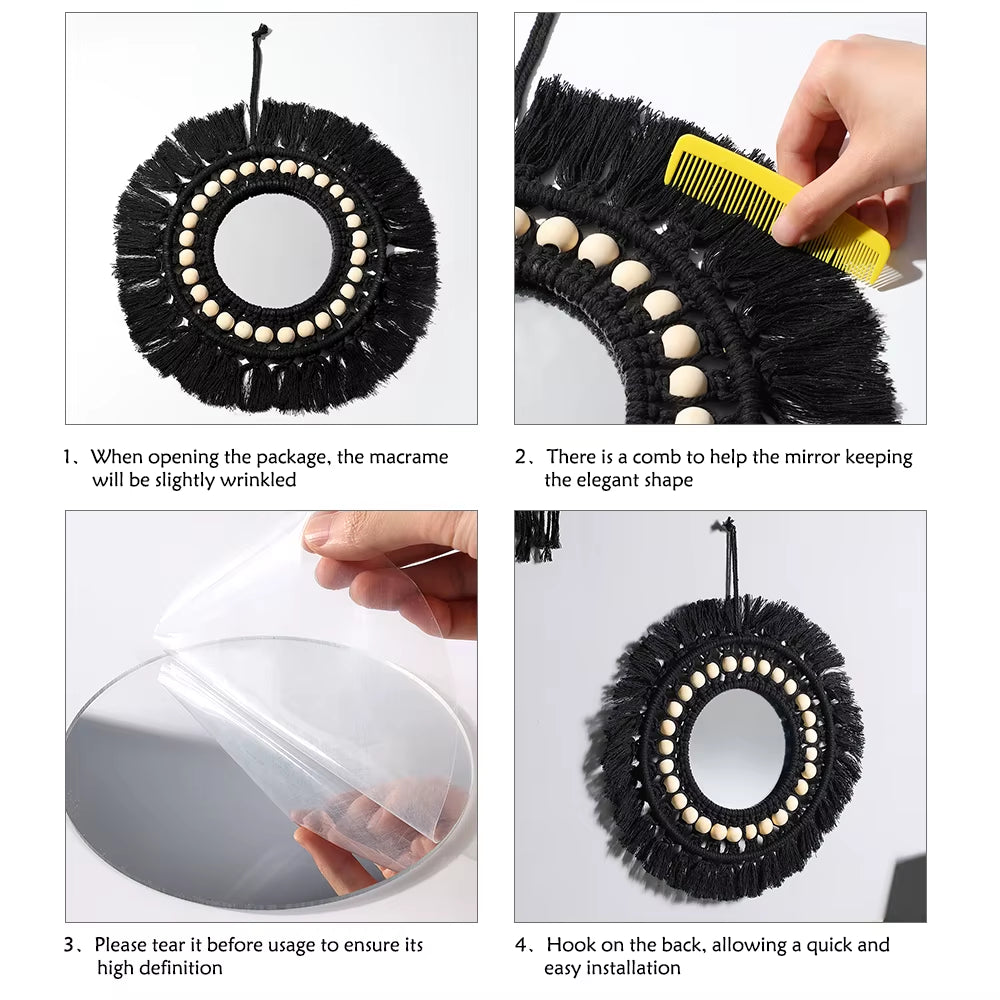 1、When opening the package, the macrame will be slightly wrinkled

2、There is a comb to help the mirror keeping the elegant shape

3、Please tear it before usage to ensure its high definition

4、Hook on the back, allowing a quick and easy installation